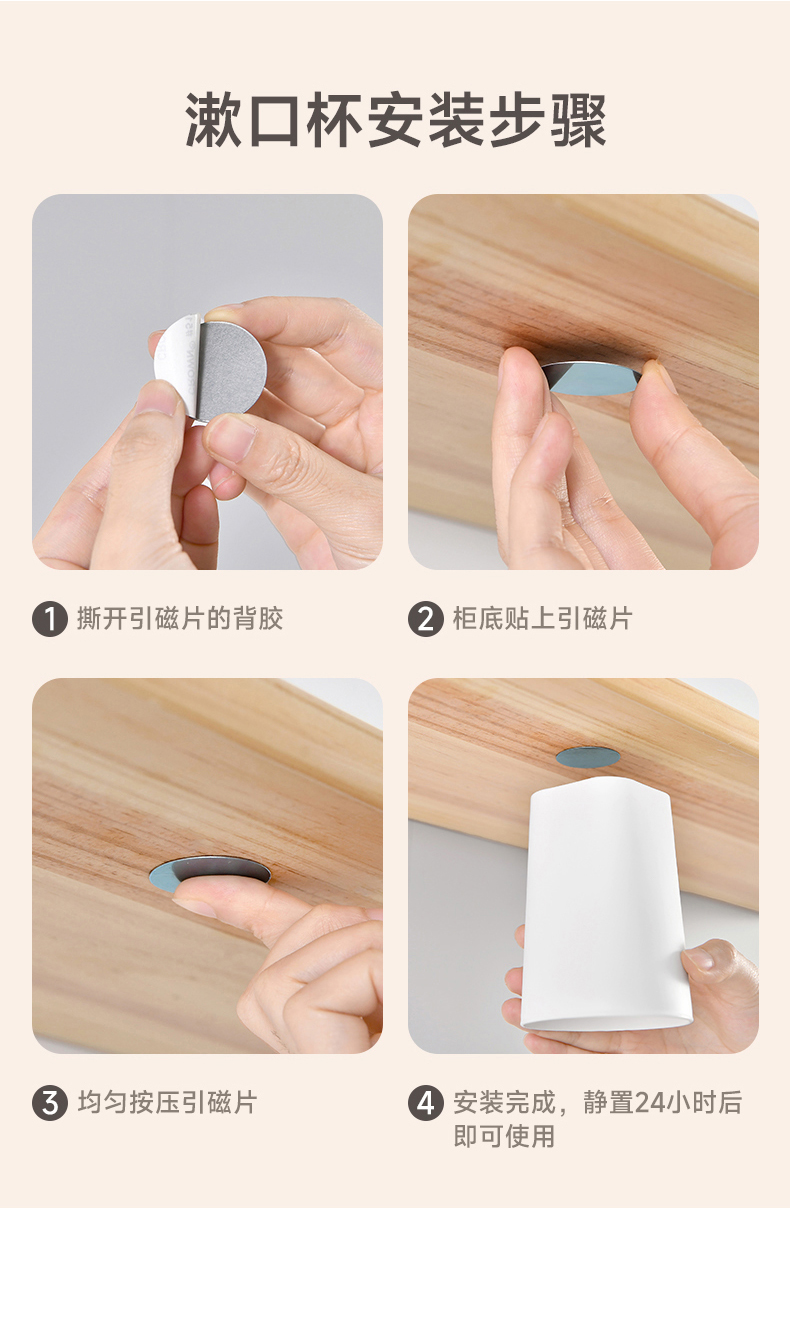 漱口杯安装步骤

1 撕开引磁片的背胶

2 柜底贴上引磁片

3 均匀按压引磁片

4 安装完成，静置24小时后即可使用