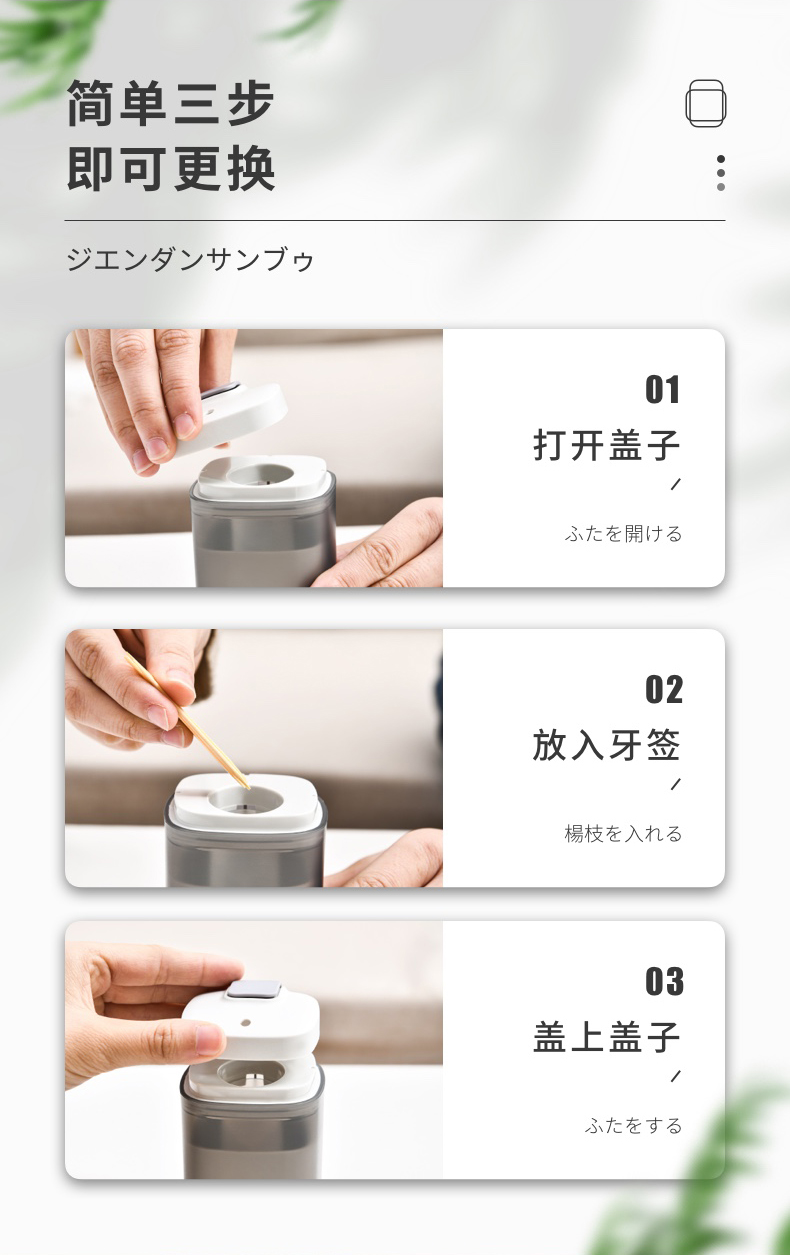 简单三步
即可更换

ジエンダンサンブゥ

01
打开盖子
/
ふたを開ける

02
放入牙签
/
楊枝を入れる

03
盖上盖子
/
ふたをする