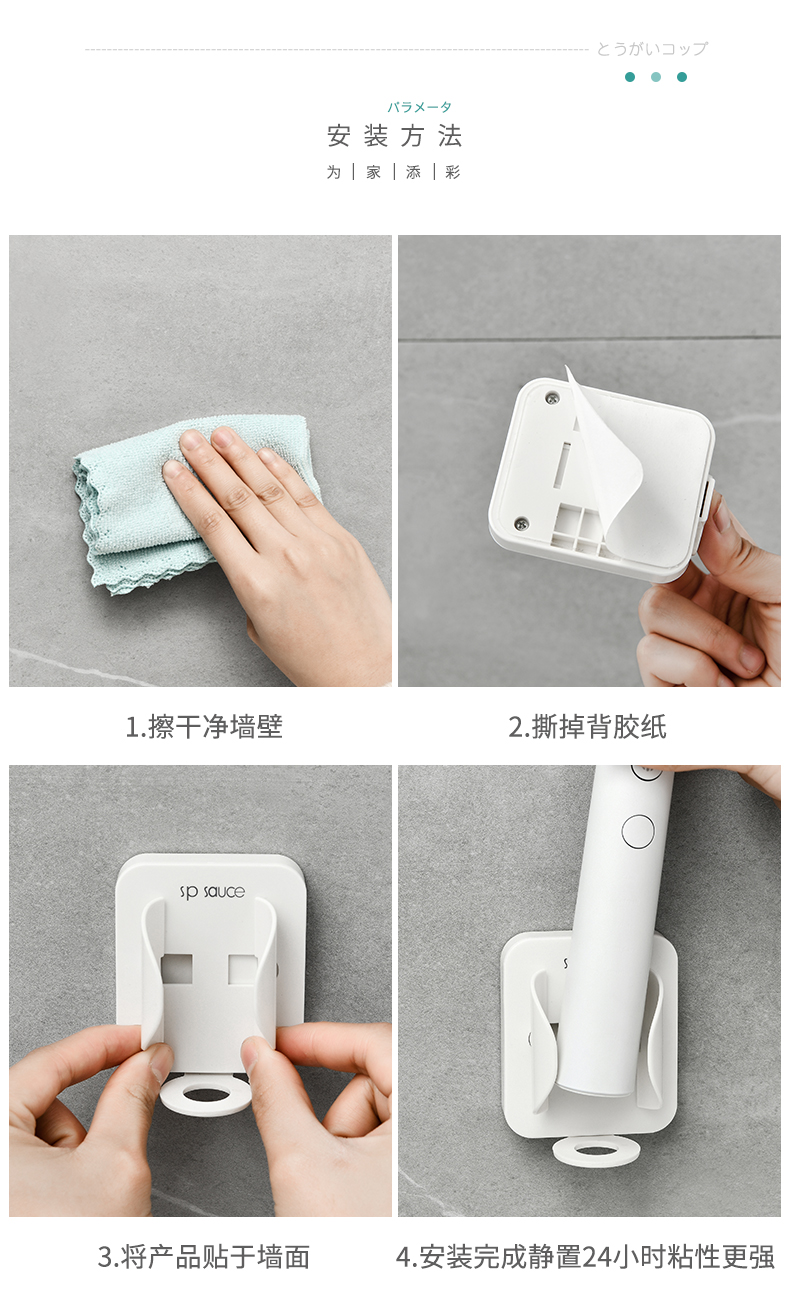 とうがいコップ

パラメータ
安装方法
为 | 家 | 添 | 彩

1.擦干净墙壁

2.撕掉背胶纸

sp sauce

3.将产品贴于墙面

4.安装完成静置24小时粘性更强