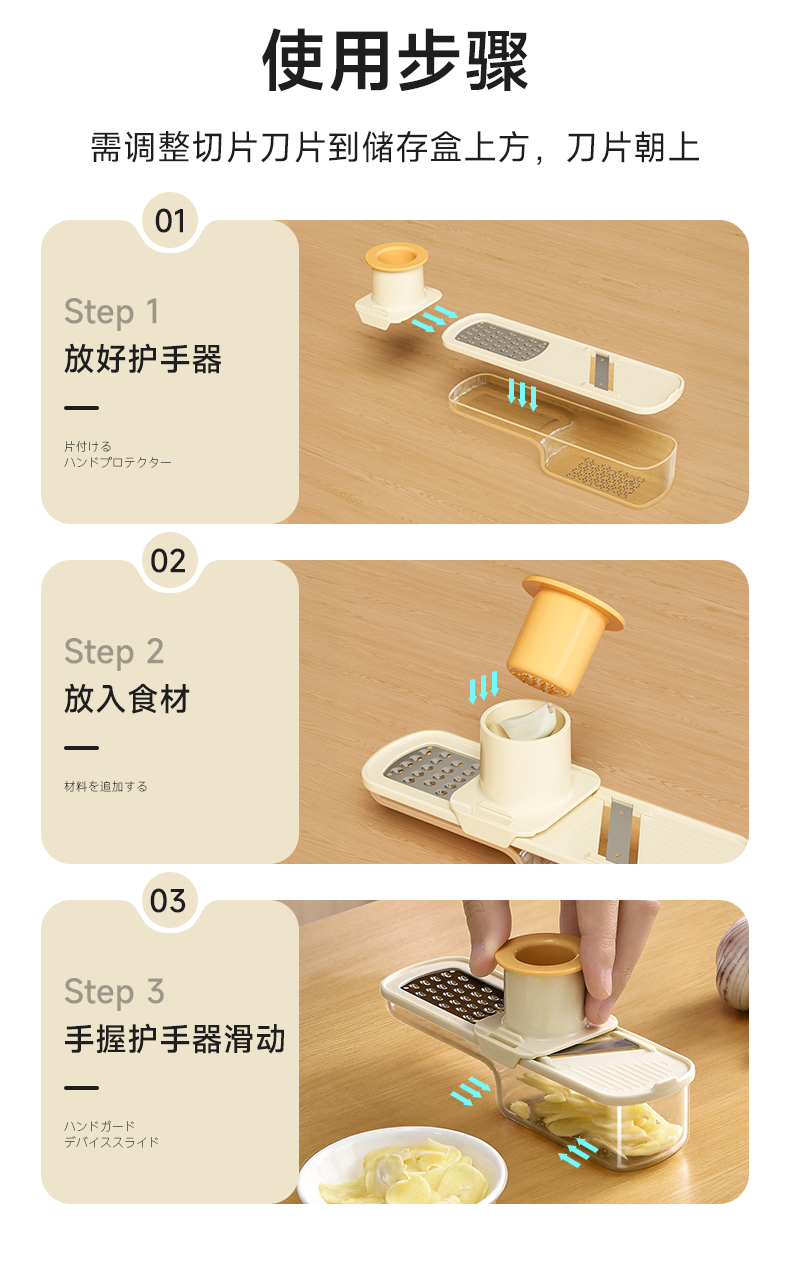 使用步骤

需调整切片刀片到储存盒上方，刀片朝上

01

Step 1
放好护手器

片付ける
ハンドプロテクター

02

Step 2
放入食材

材料を追加する

03

Step 3
手握护手器滑动

ハンドガード
デバイススライド