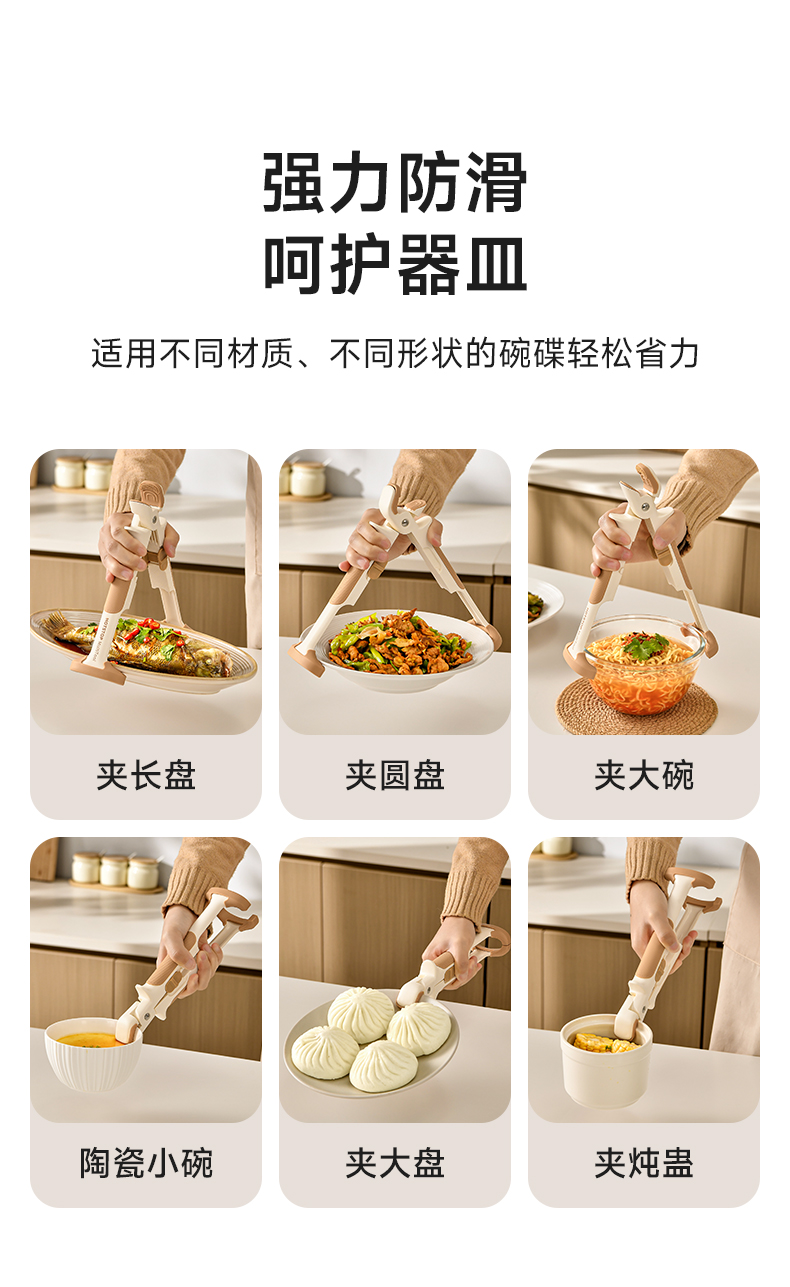 强力防滑
呵护器皿

适用不同材质、不同形状的碗碟轻松省力

夹长盘

夹圆盘

夹大碗

陶瓷小碗

夹大盘

夹炖盅