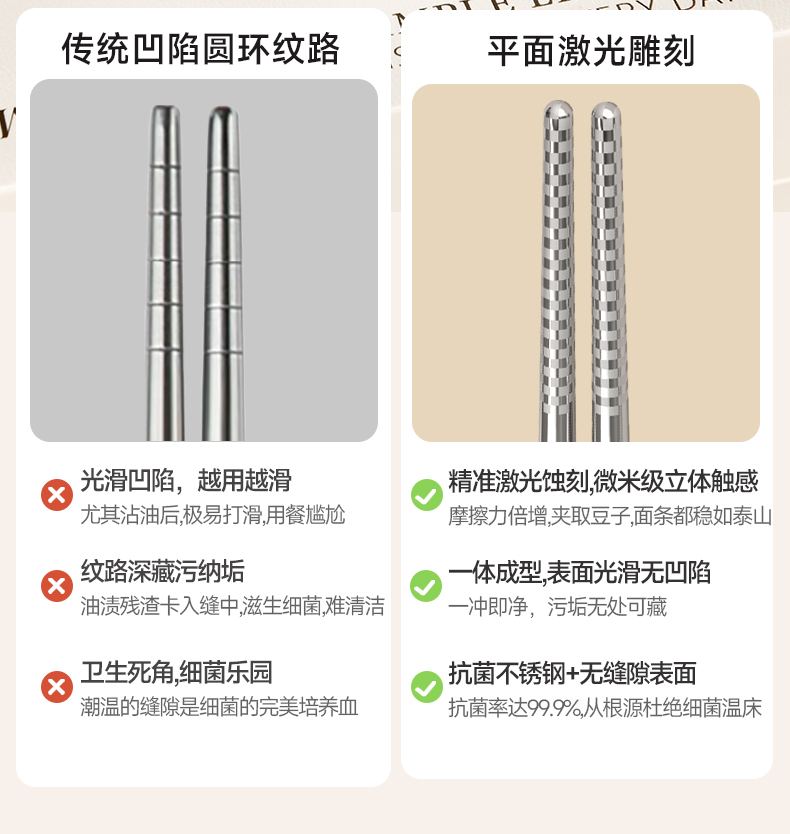 传统凹陷圆环纹路

光滑凹陷，越用越滑
尤其沾油后,极易打滑,用餐尴尬

纹路深藏污纳垢
油渍残渣卡入缝中,滋生细菌,难清洁

卫生死角,细菌乐园
潮温的缝隙是细菌的完美培养血

平面激光雕刻

精准激光蚀刻,微米级立体触感
摩擦力倍增,夹取豆子,面条都稳如泰山

一体成型,表面光滑无凹陷
一冲即净，污垢无处可藏

抗菌不锈钢+无缝隙表面
抗菌率达99.9%,从根源杜绝细菌温床