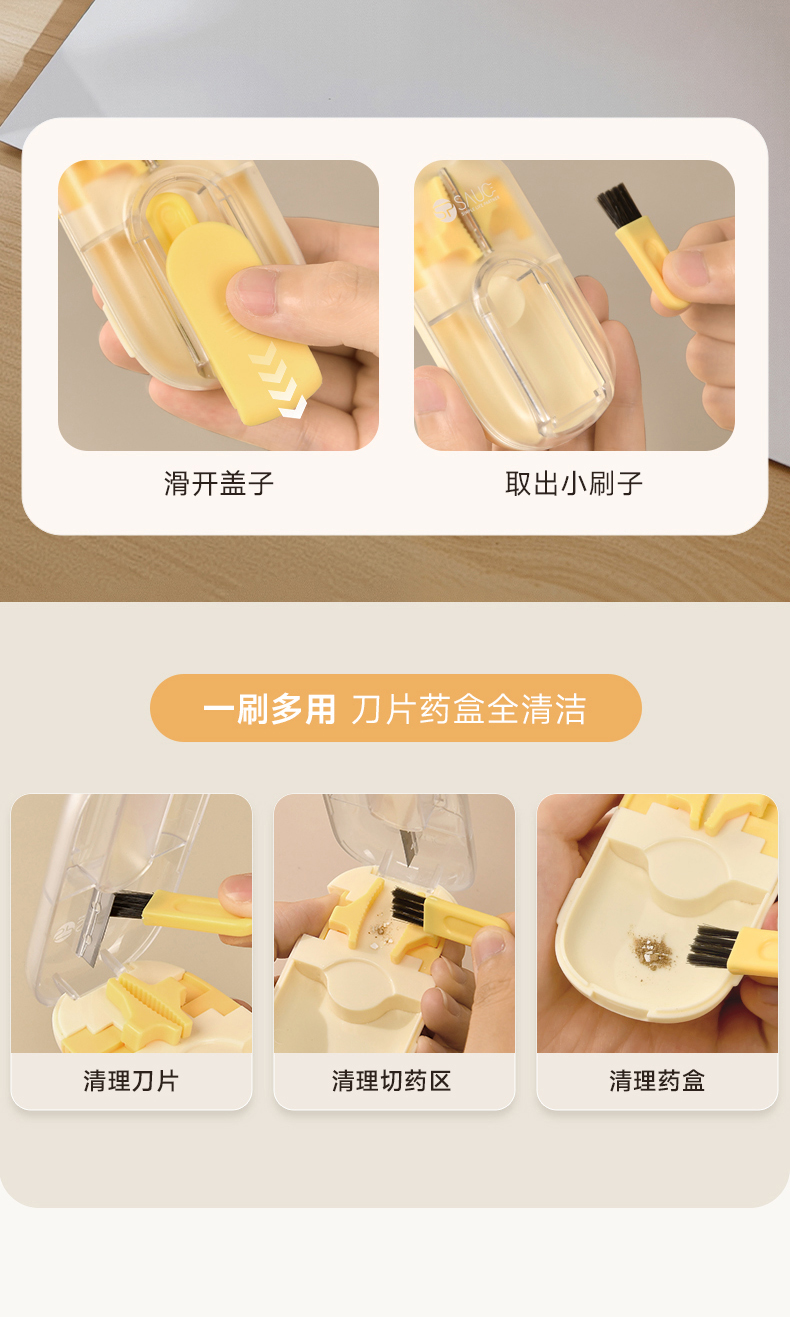 滑开盖子

取出小刷子

一刷多用 刀片药盒全清洁

清理刀片

清理切药区

清理药盒