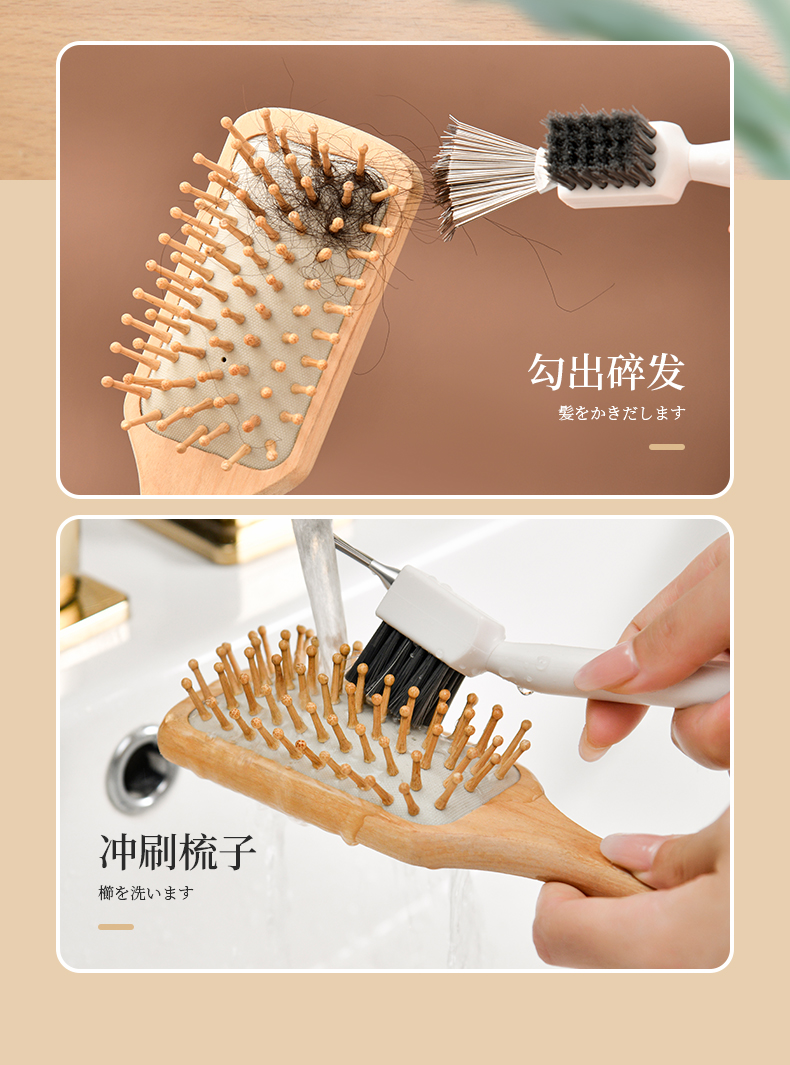 勾出碎发
髪をかきだします

冲刷梳子
櫛を洗います