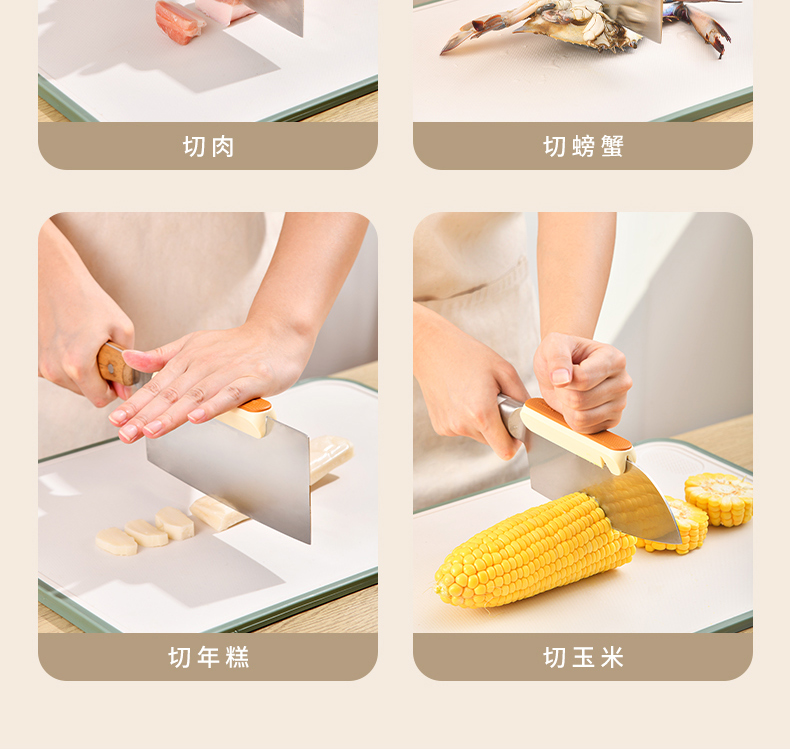 切肉

切螃蟹

切年糕

切玉米