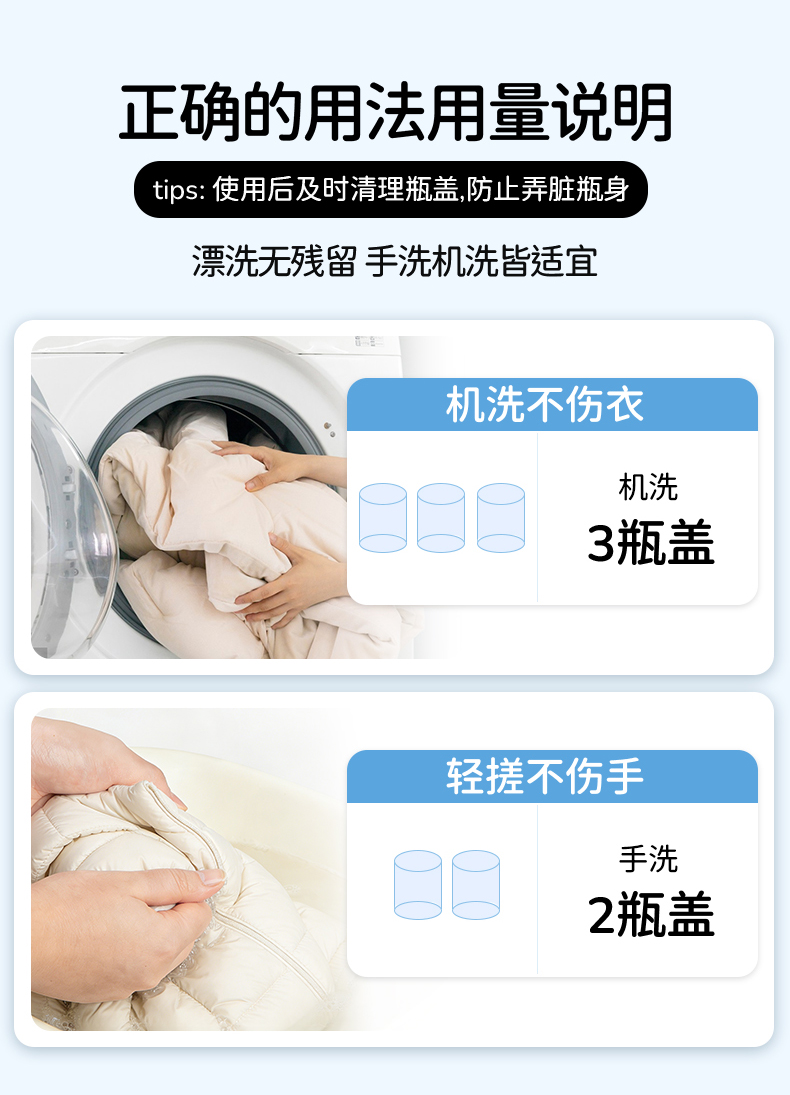 正确的用法用量说明

tips: 使用后及时清理瓶盖,防止弄脏瓶身

漂洗无残留 手洗机洗皆适宜

机洗不伤衣

机洗
3瓶盖

轻搓不伤手

手洗
2瓶盖