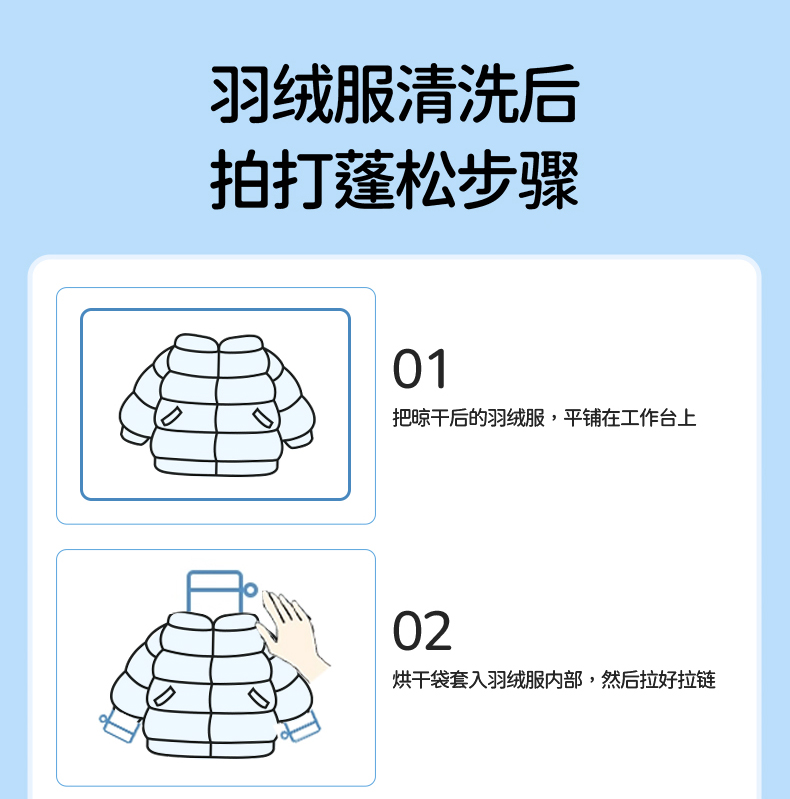 羽绒服清洗后
拍打蓬松步骤

01
把晾干后的羽绒服，平铺在工作台上

02
烘干袋套入羽绒服内部，然后拉好拉链