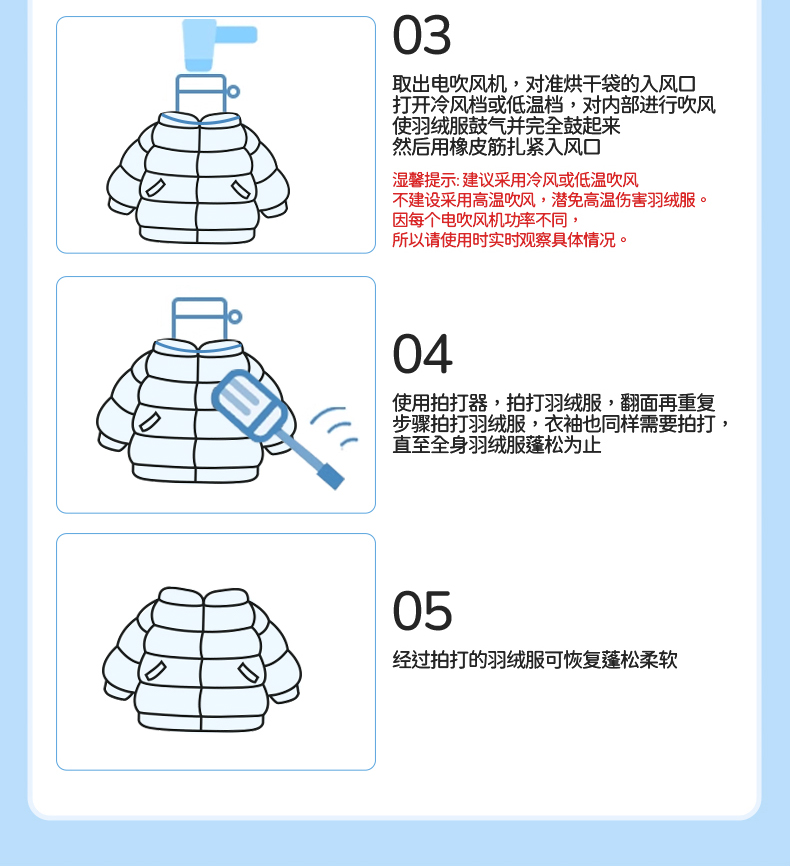 03

取出电吹风机，对准烘干袋的入风口
打开冷风档或低温档，对内部进行吹风
使羽绒服鼓气并完全鼓起来
然后用橡皮筋扎紧入风口

湿馨提示: 建议采用冷风或低温吹风
不建设采用高温吹风，潜免高温伤害羽绒服。
因每个电吹风机功率不同，
所以请使用时实时观察具体情况。

04

使用拍打器，拍打羽绒服，翻面再重复
步骤拍打羽绒服，衣袖也同样需要拍打，
直至全身羽绒服蓬松为止

05

经过拍打的羽绒服可恢复蓬松柔软