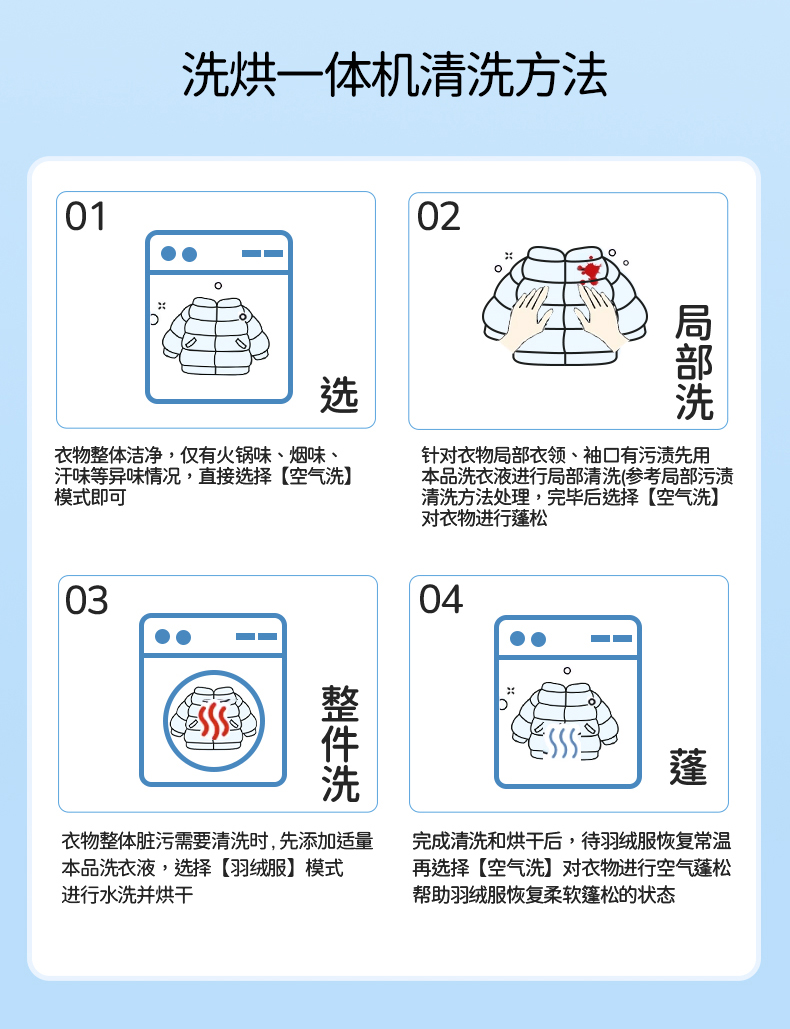 洗烘一体机清洗方法

01

选

衣物整体洁净，仅有火锅味、烟味、汗味等异味情况，直接选择【空气洗】模式即可

02

局部洗

针对衣物局部衣领、袖口有污渍先用本品洗衣液进行局部清洗(参考局部污渍清洗方法处理，完毕后选择【空气洗】对衣物进行蓬松

03

整件洗

衣物整体脏污需要清洗时，先添加适量本品洗衣液，选择【羽绒服】模式进行水洗并烘干

04

蓬

完成清洗和烘干后，待羽绒服恢复常温再选择【空气洗】对衣物进行空气蓬松帮助羽绒服恢复柔软蓬松的状态