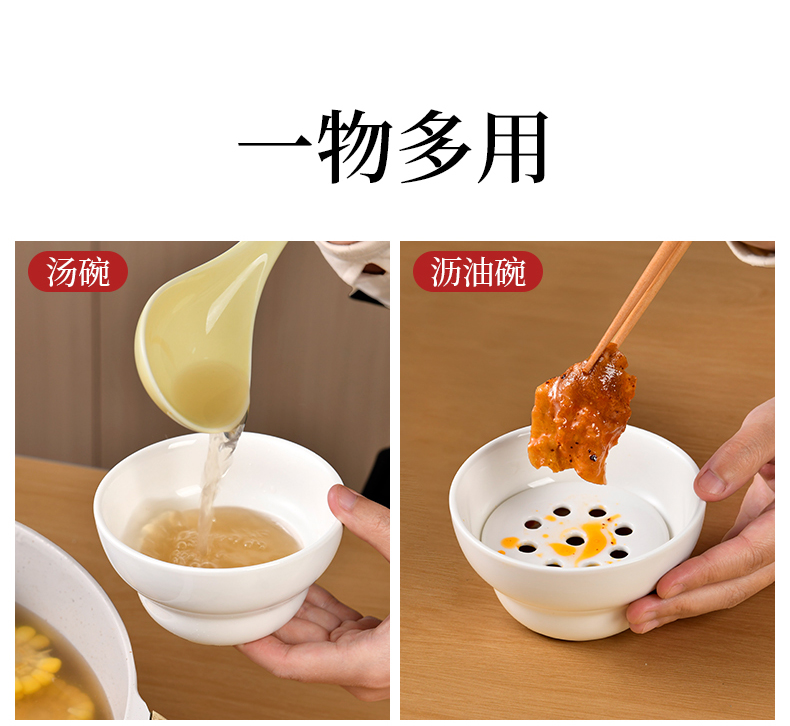 一物多用

汤碗

沥油碗