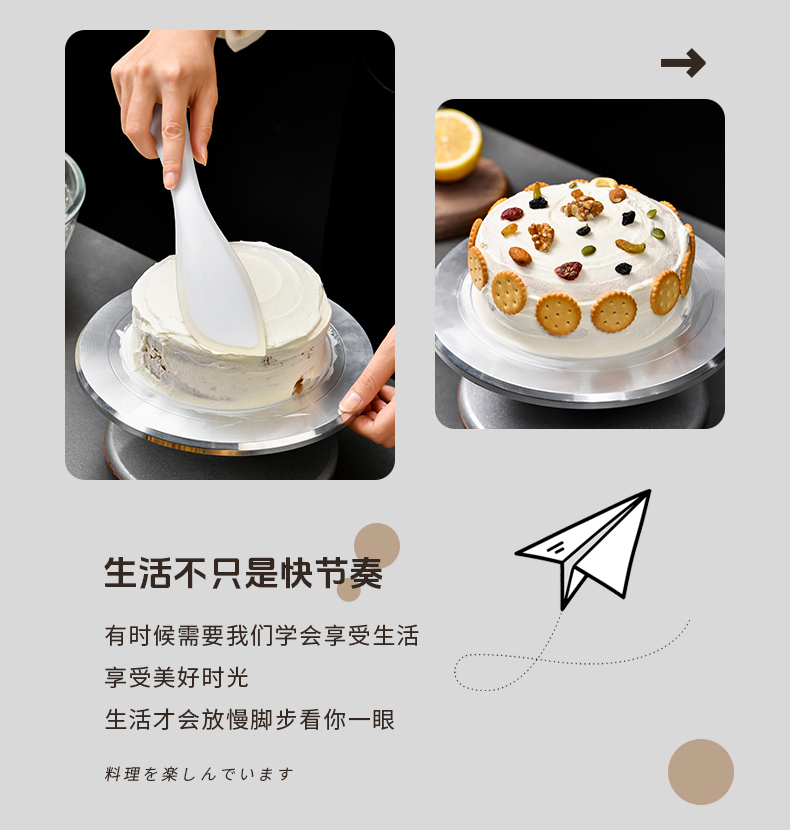 生活不只是快节奏

有时候需要我们学会享受生活
享受美好时光
生活才会放慢脚步看你一眼

料理を楽しんでいます