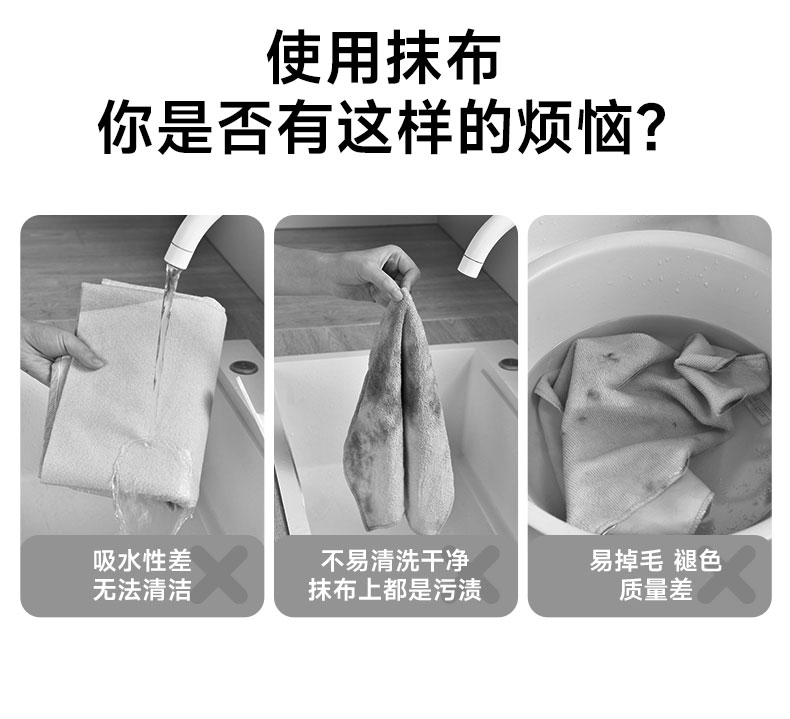 使用抹布
你是否有这样的烦恼?

吸水性差
无法清洁

不易清洗干净
抹布上都是污渍

易掉毛 褪色
质量差