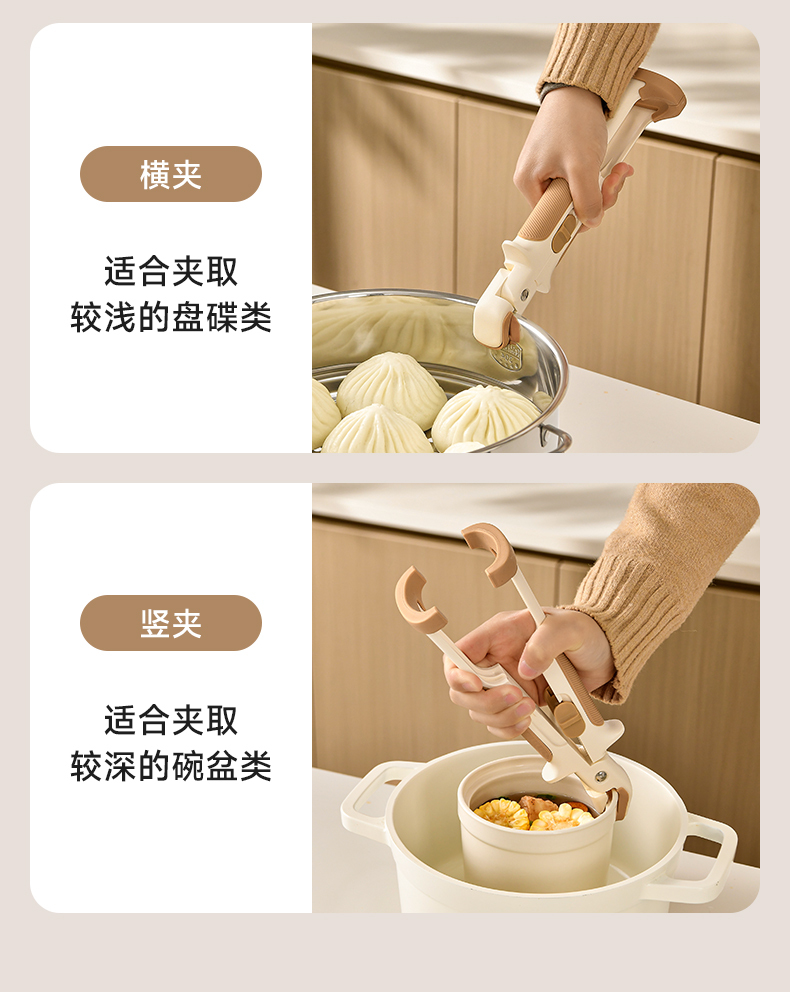 横夹

适合夹取
较浅的盘碟类

竖夹

适合夹取
较深的碗盆类