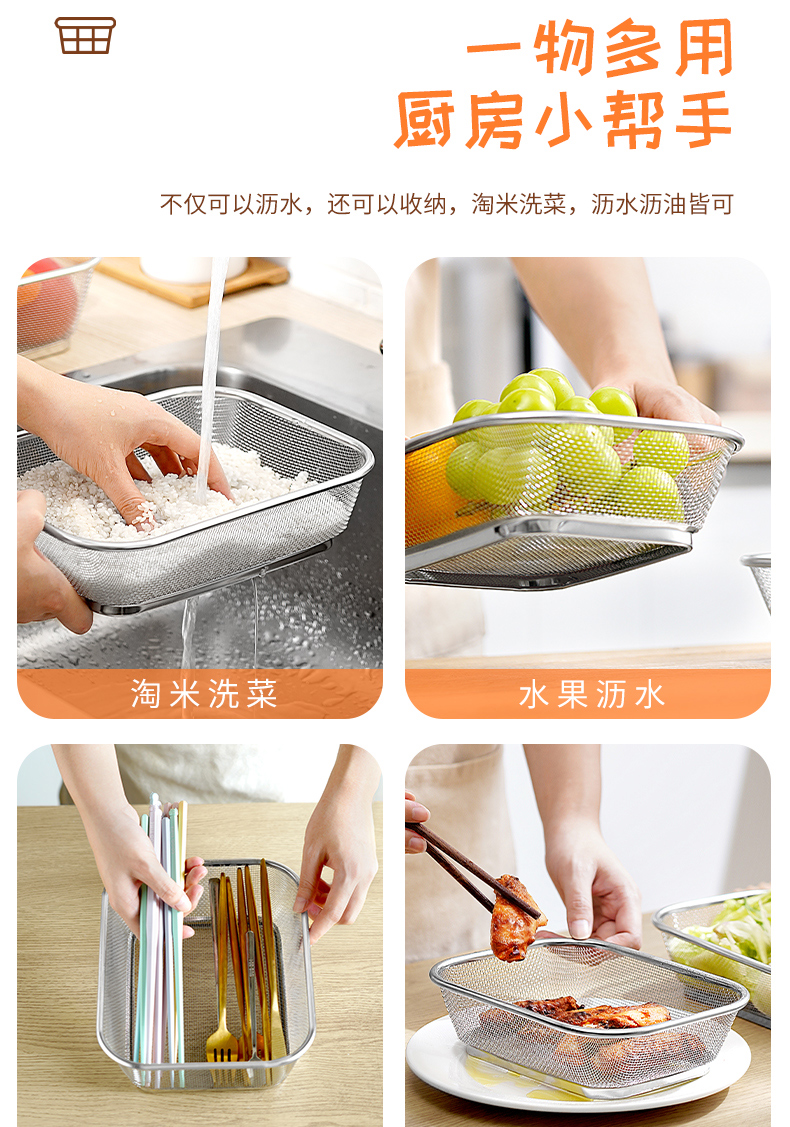 一物多用
厨房小帮手

不仅可以沥水，还可以收纳，淘米洗菜，沥水沥油皆可

淘米洗菜

水果沥水