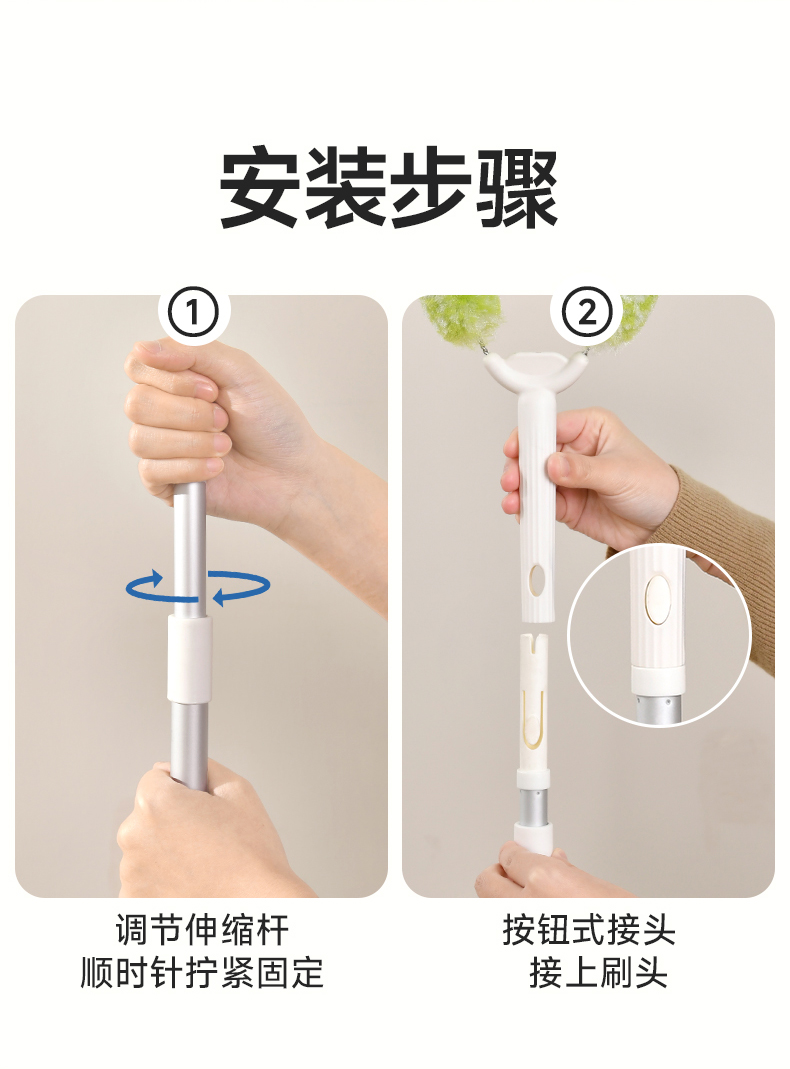 安装步骤

①

调节伸缩杆
顺时针拧紧固定

②

按钮式接头
接上刷头