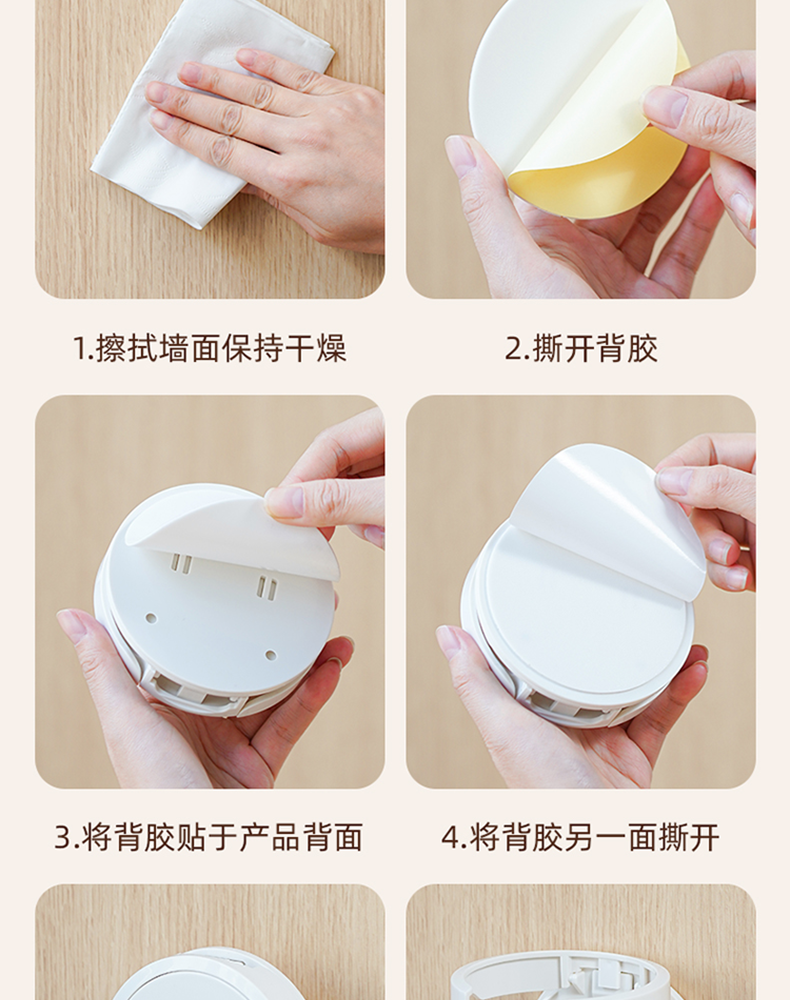 1.擦拭墙面保持干燥

2.撕开背胶

3.将背胶贴于产品背面

4.将背胶另一面撕开