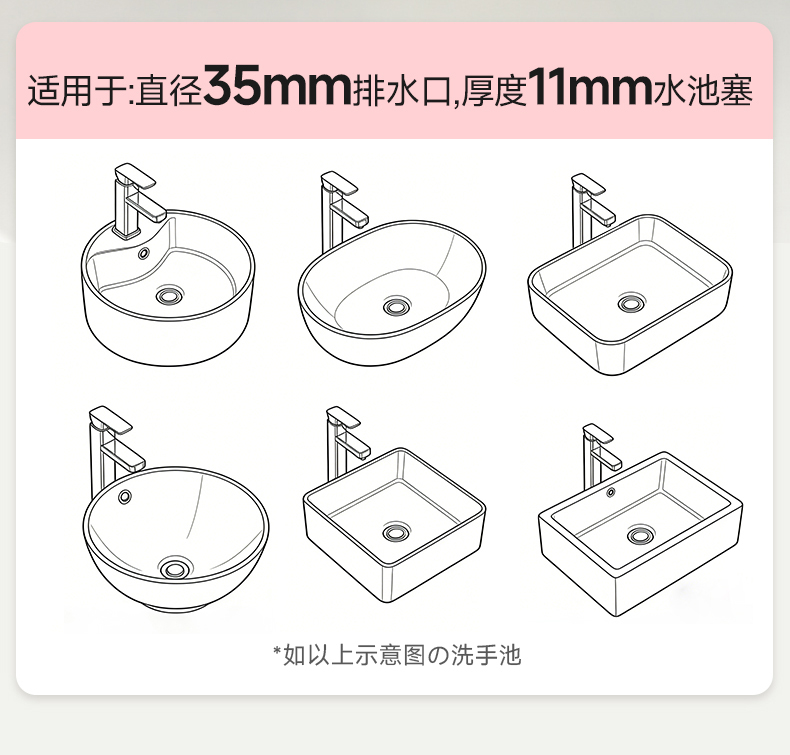 适用于:直径35mm排水口,厚度11mm水池塞

*如以上示意图の洗手池