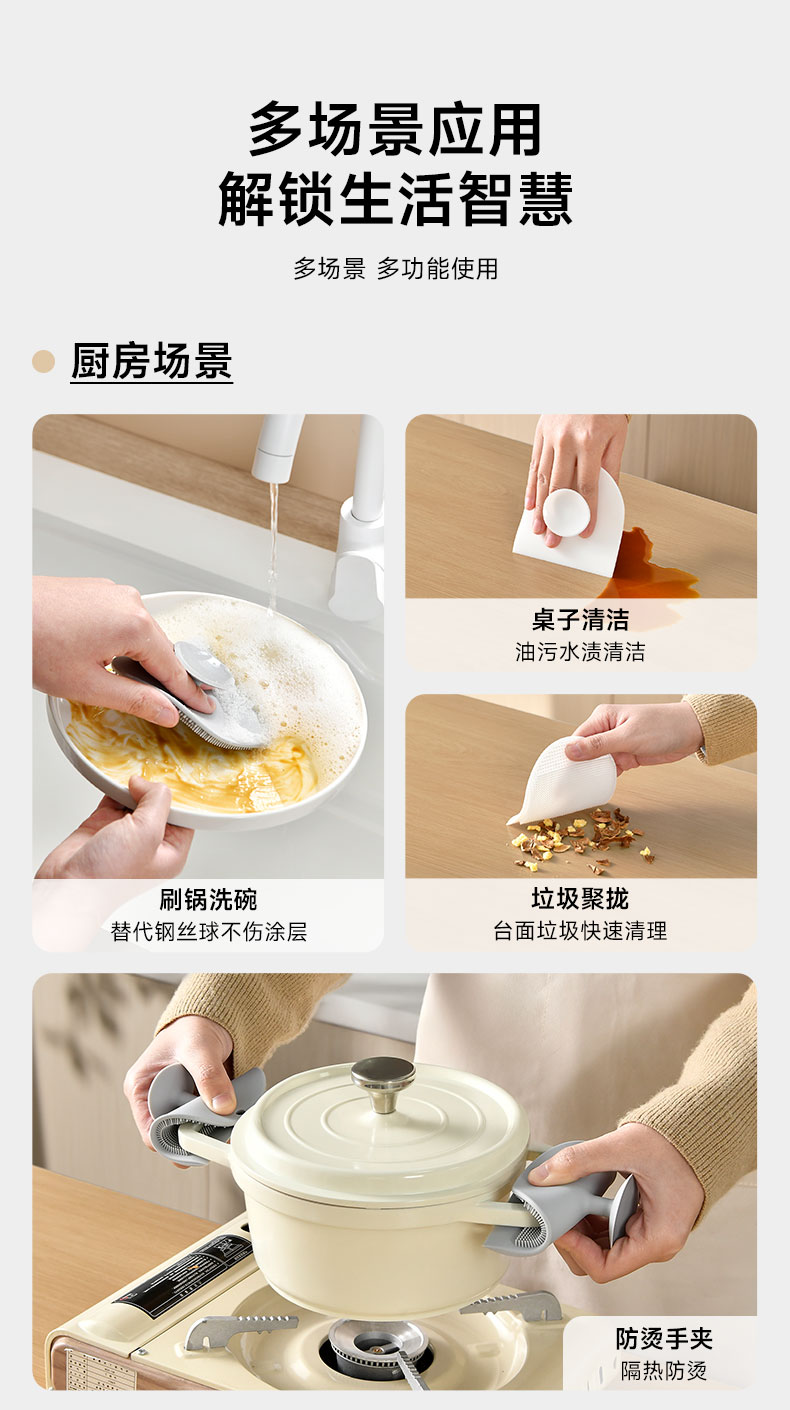 多场景应用
解锁生活智慧

多场景 多功能使用

厨房场景

刷锅洗碗
替代钢丝球不伤涂层

桌子清洁
油污水渍清洁

垃圾聚拢
台面垃圾快速清理

防烫手夹
隔热防烫