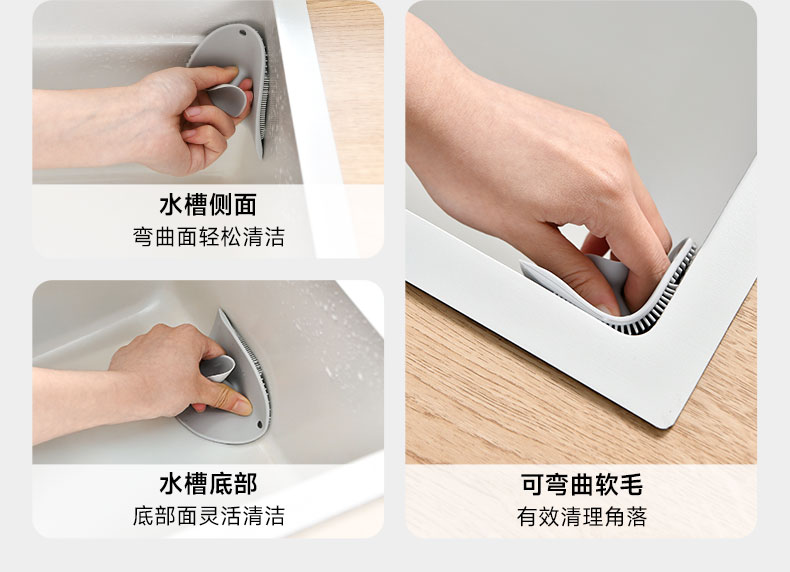 水槽侧面
弯曲面轻松清洁

水槽底部
底部面灵活清洁

可弯曲软毛
有效清理角落