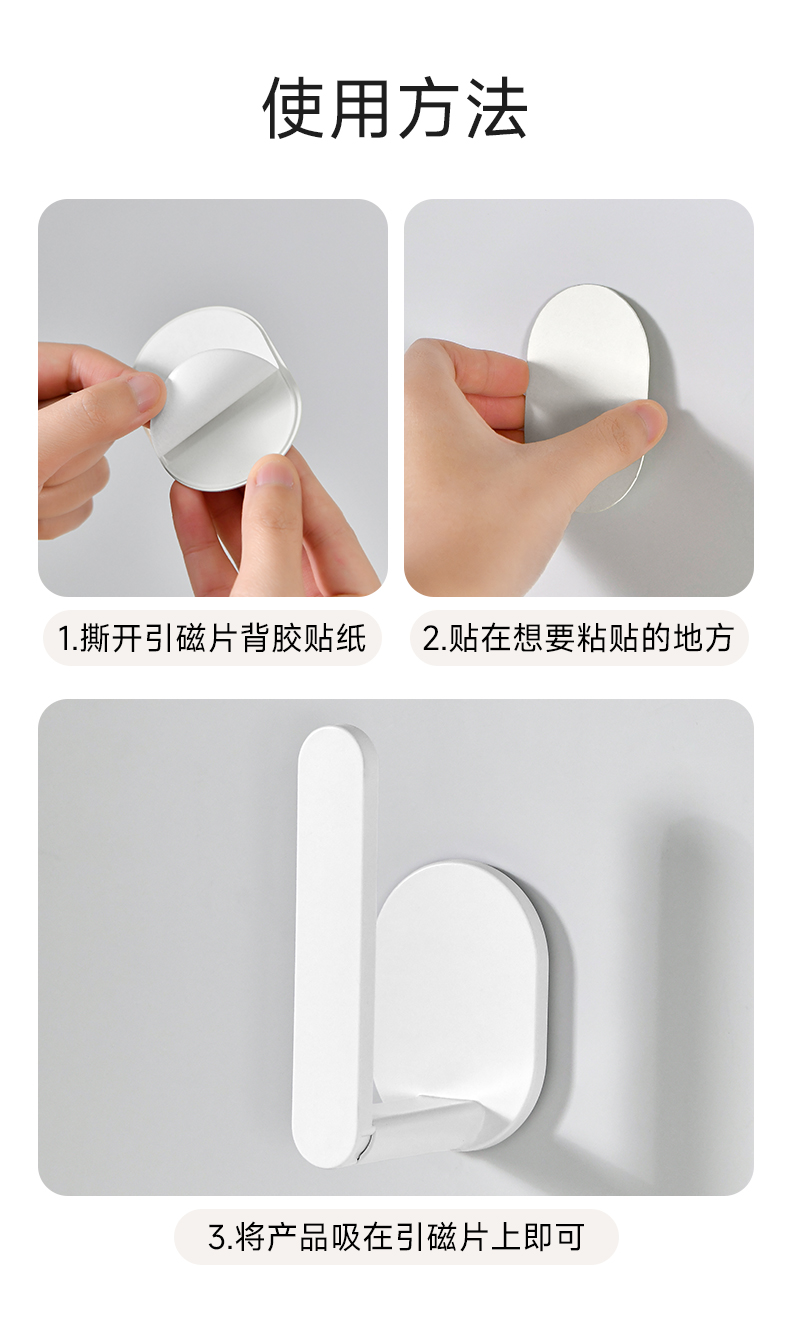 使用方法

1.撕开引磁片背胶贴纸

2.贴在想要粘贴的地方

3.将产品吸在引磁片上即可