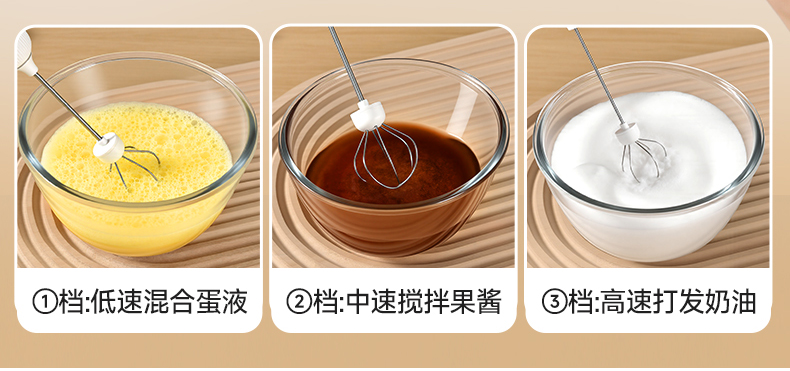 ①档:低速混合蛋液

②档:中速搅拌果酱

③档:高速打发奶油