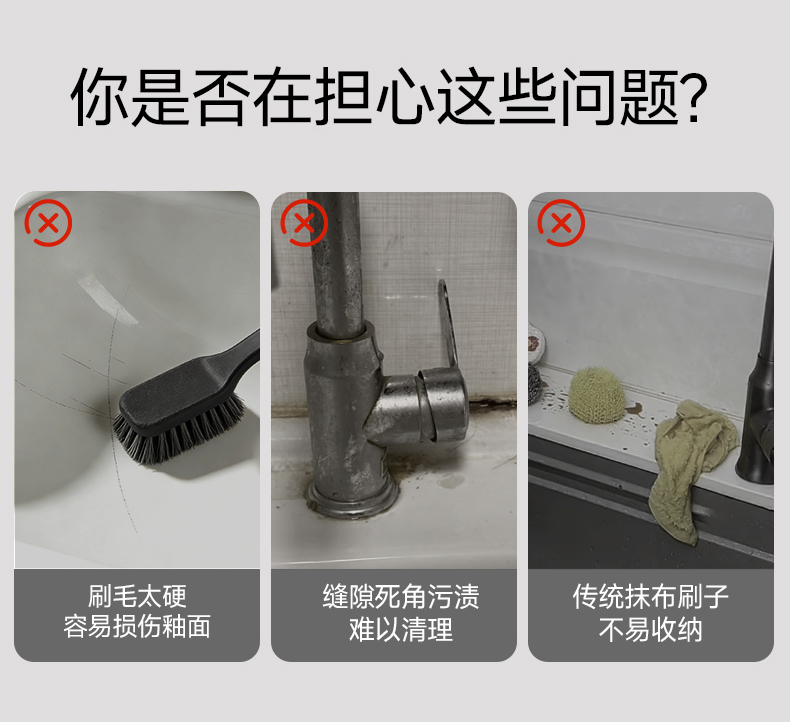 你是否在担心这些问题?

刷毛太硬
容易损伤釉面

缝隙死角污渍
难以清理

传统抹布刷子
不易收纳