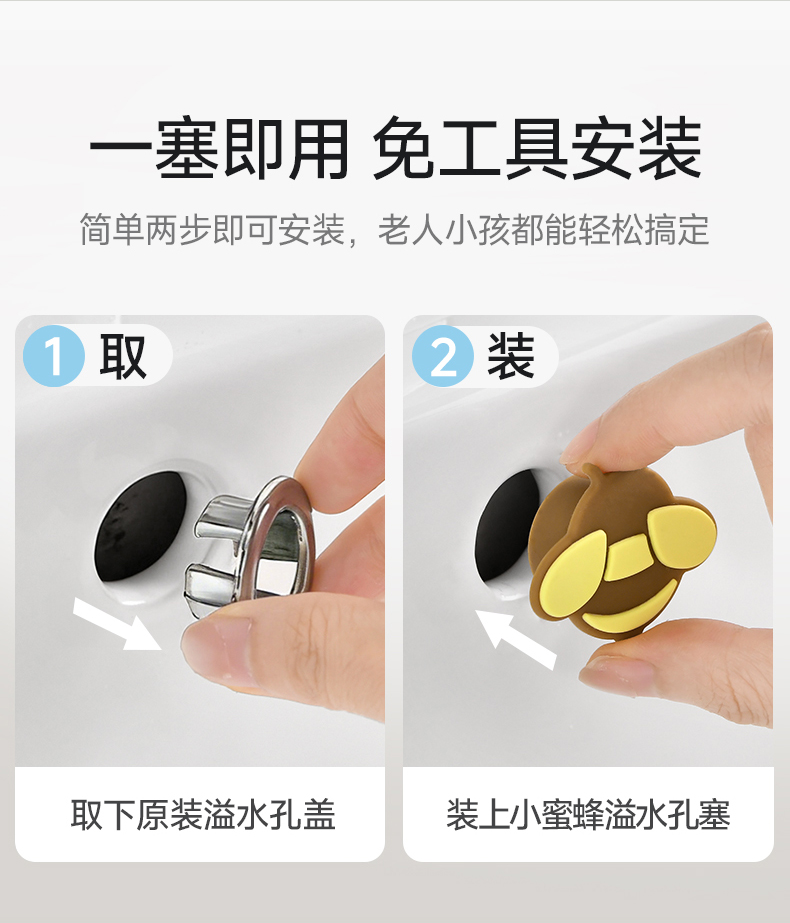 一塞即用 免工具安装

简单两步即可安装，老人小孩都能轻松搞定

1 取

取下原装溢水孔盖

2 装

装上小蜜蜂溢水孔塞